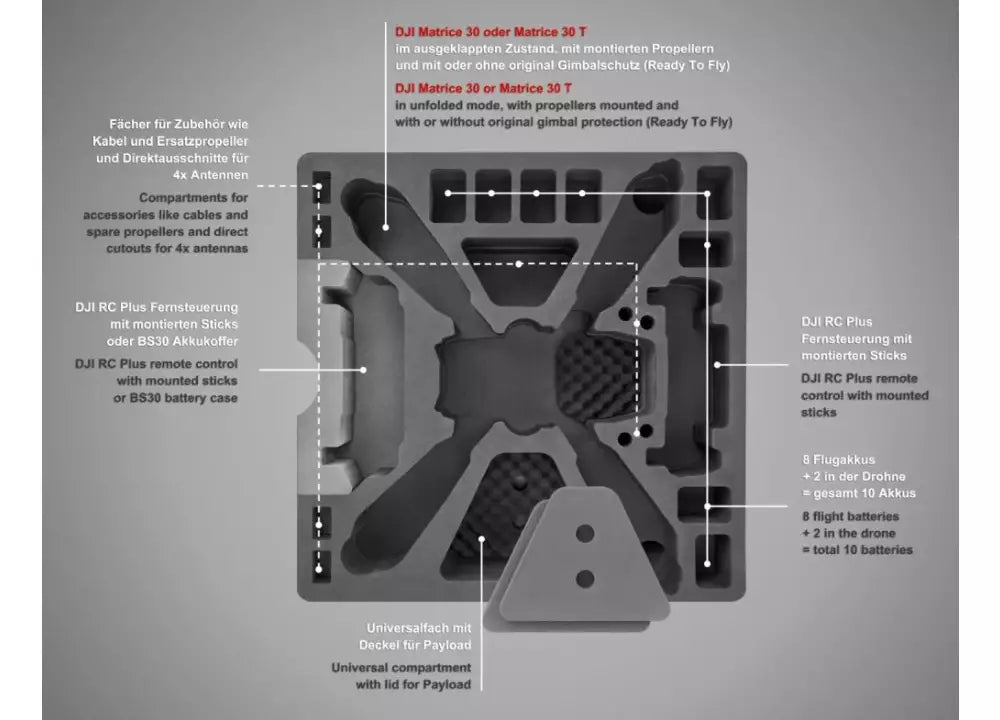 DJI Matrice 30 oder Matrice 30 T
im ausgeklappten Zustand, mit montierten Propellern und mit oder ohne original Gimbalschutz (Ready To Fly)

DJI Matrice 30 or Matrice 30 T
in unfolded mode, with propellers mounted and with or without original gimbal protection (Ready To Fly)

Fächer für Zubehör wie Kabel und Ersatzpropeller und Direktausschnitte für 4x Antennen

Compartments for accessories like cables and spare propellers and direct cutouts for 4x antennas

DJI RC Plus Fernsteuerung mit montierten Sticks oder BS30 Akkukoffer

DJI RC Plus remote control with mounted sticks or BS30 battery case

DJI RC Plus Fernsteuerung mit montierten Sticks

DJI RC Plus remote control with mounted sticks

8 Flugakkus
+ 2 in der Drohne
= gesamt 10 Akkus

8 flight batteries
+ 2 in the drone
= total 10 batteries

Universalfach mit Deckel für Payload

Universal compartment with lid for Payload